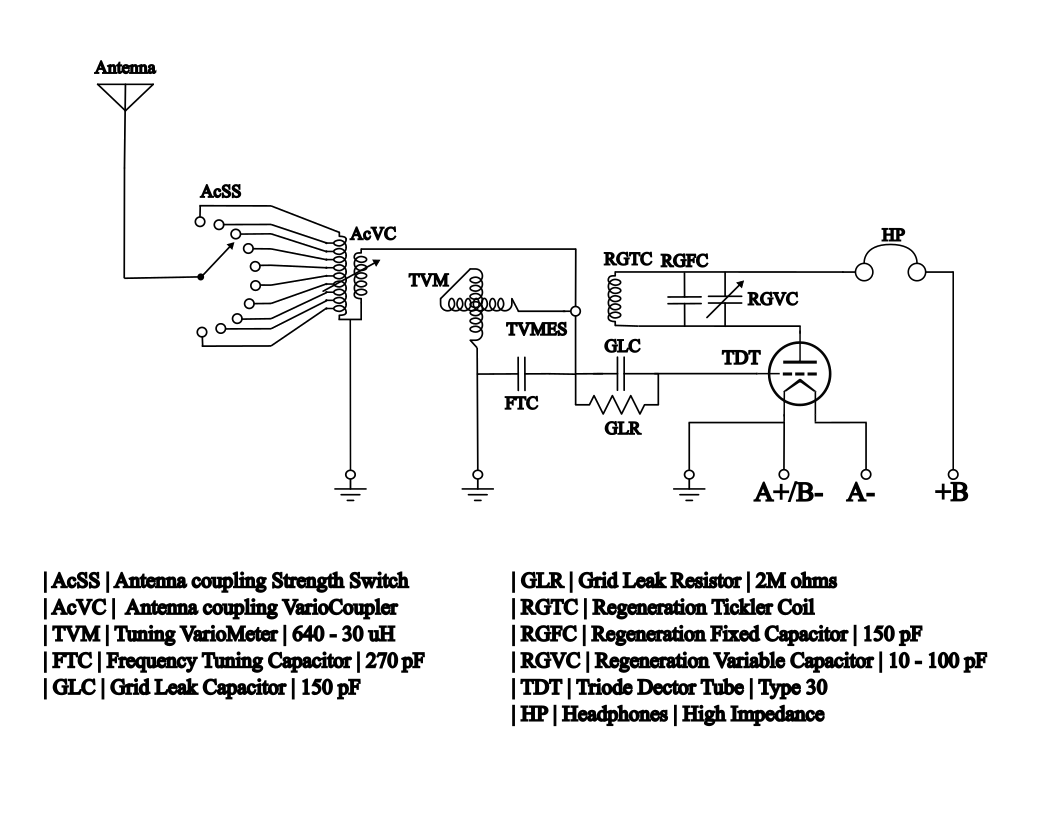 Antenna

AcSS

AcVC

TVM

TVMES

RGTC RGFC

RGVC

HP

GLC

TDT

FTC

GLR

A+/B- A- +B

| AcSS | Antenna coupling Strength Switch
| AcVC | Antenna coupling VarioCoupler
| TVM | Tuning VarioMeter | 640 - 30 uH
| FTC | Frequency Tuning Capacitor | 270 pF
| GLC | Grid Leak Capacitor | 150 pF

| GLR | Grid Leak Resistor | 2M ohms
| RGTC | Regeneration Tickler Coil
| RGFC | Regeneration Fixed Capacitor | 150 pF
| RGVC | Regeneration Variable Capacitor | 10 - 100 pF
| TDT | Triode Dector Tube | Type 30
| HP | Headphones | High Impedance